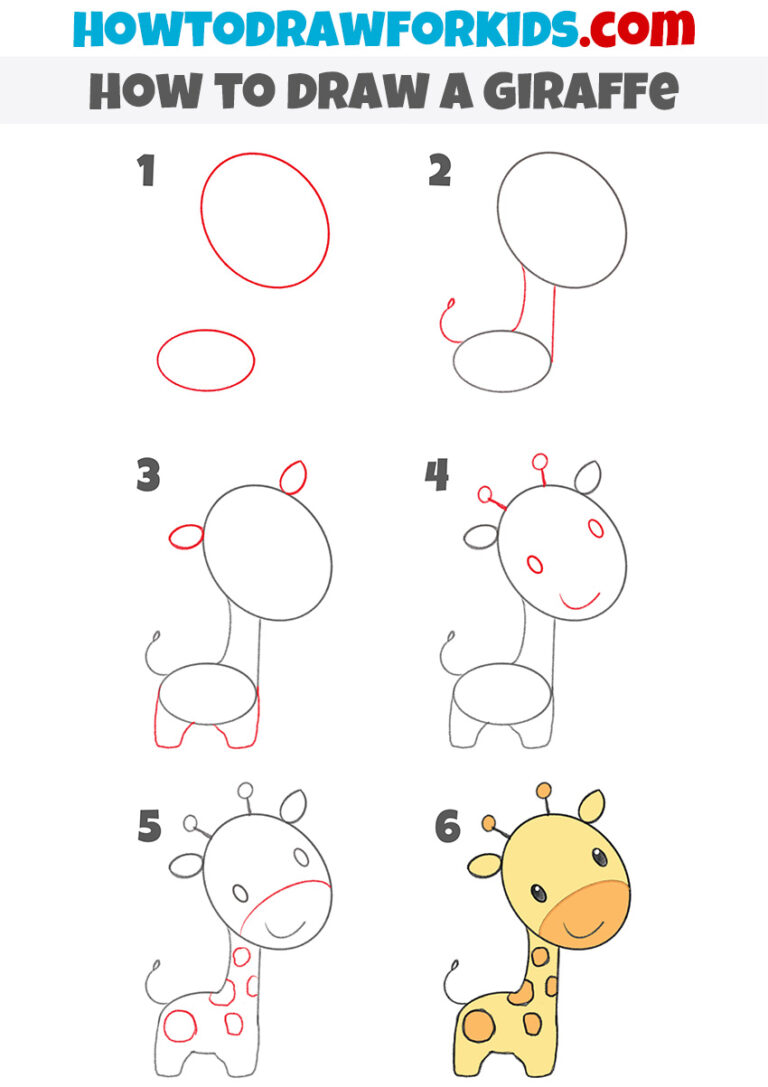 HOWTODRAWFORKIDS.com

HOW TO DRAW A GIRAFFE

1

2

3

4

5

6