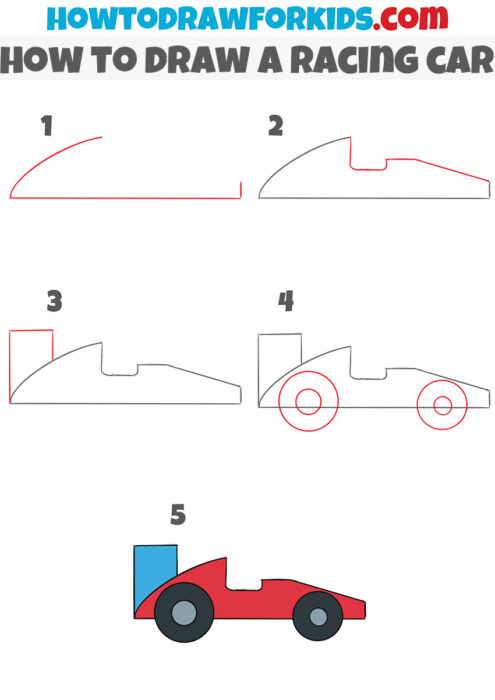 HOWTODRAWFORKIDS.com
HOW TO DRAW A RACING CAR

1

2

3

4

5