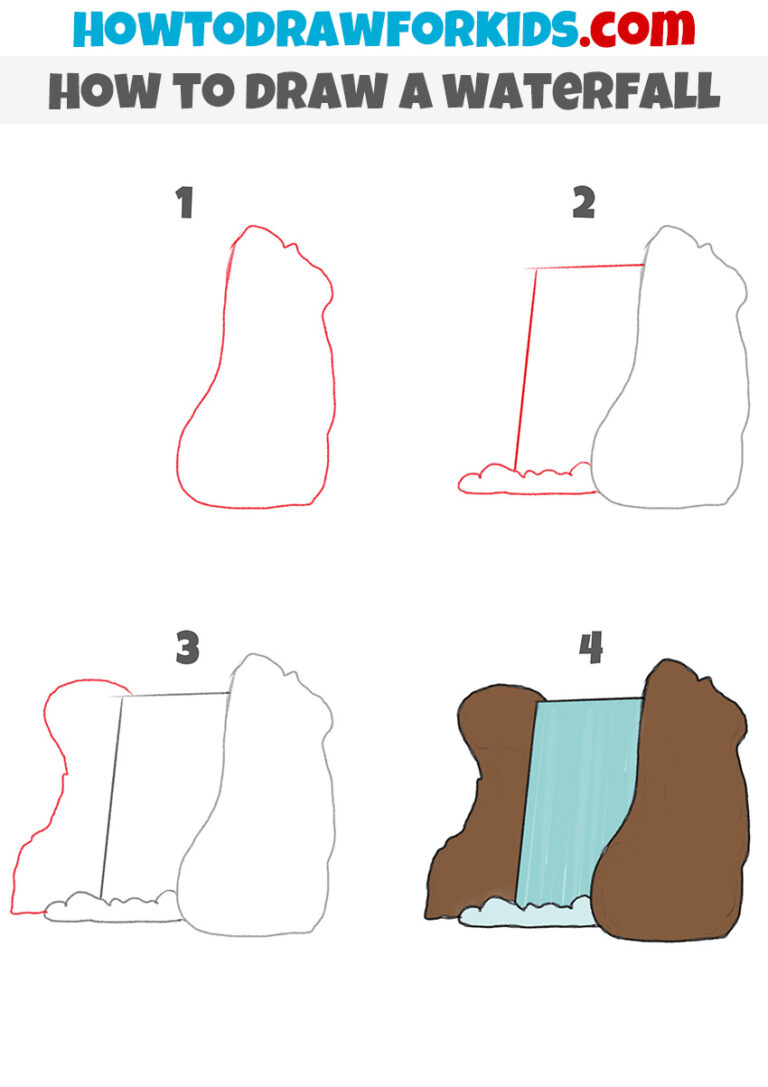 HOWTODRAWFORKIDS.com

HOW TO DRAW A WATERFALL

1

2

3

4