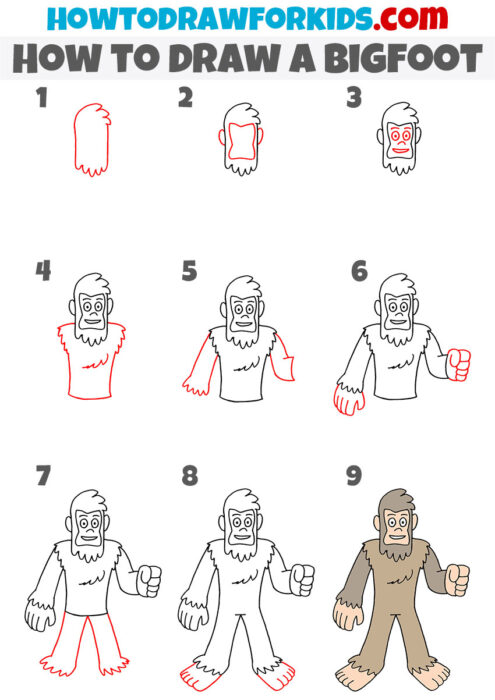 HOWTODRAWFORKIDS.com

HOW TO DRAW A BIGFOOT

1

2

3

4

5

6

7

8

9