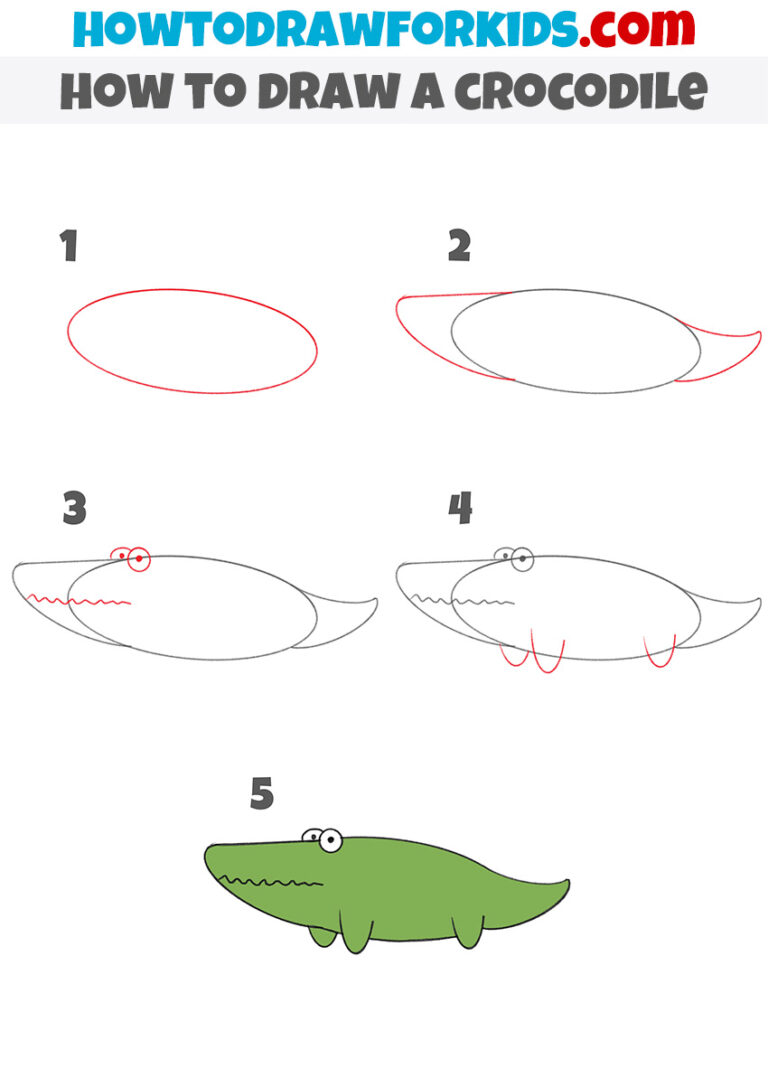 HOWTODRAWFORKIDS.com
HOW TO DRAW A CROCODILE

1

2

3

4

5