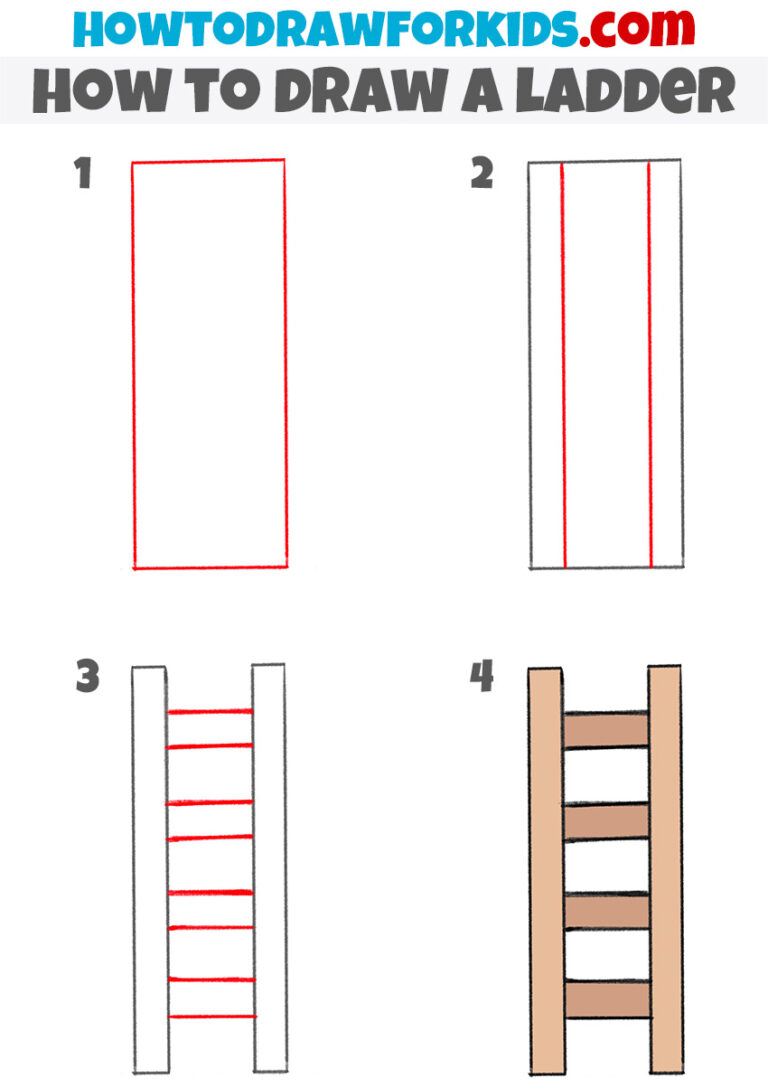 HOWTODRAWFORKIDS.com

HOW TO DRAW A LADDER

1

2

3

4