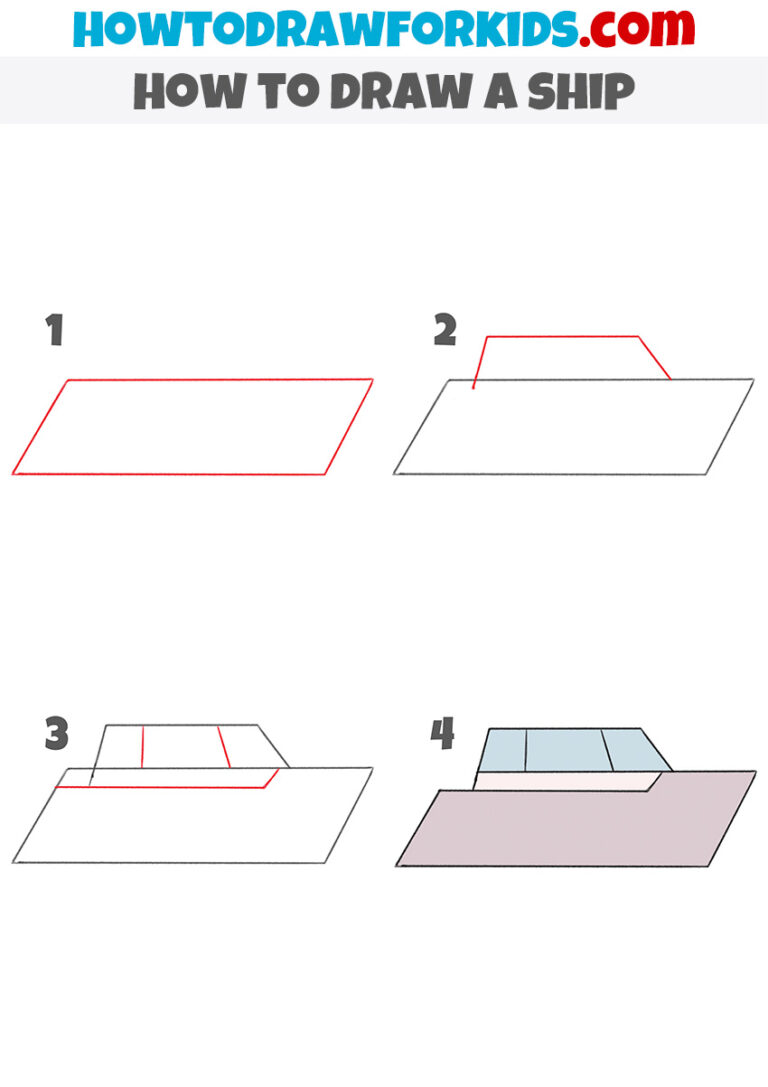 HOWTODRAWFORKIDS.com
HOW TO DRAW A SHIP

1

2

3

4