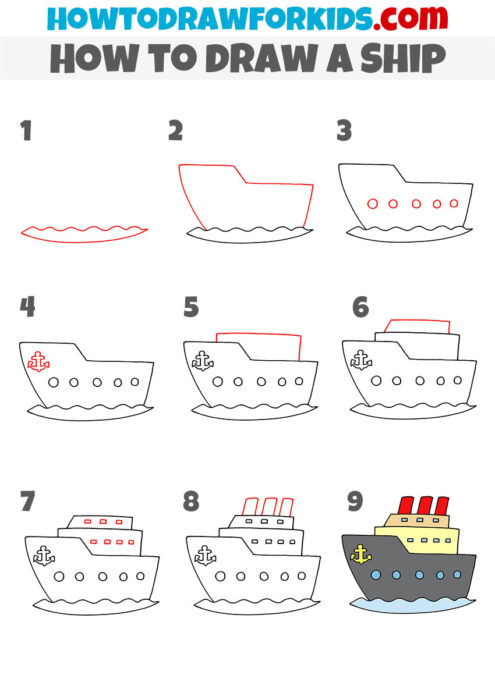 HOWTODRAWFORKIDS.com
HOW TO DRAW A SHIP

1

2

3

4

5

6

7

8

9