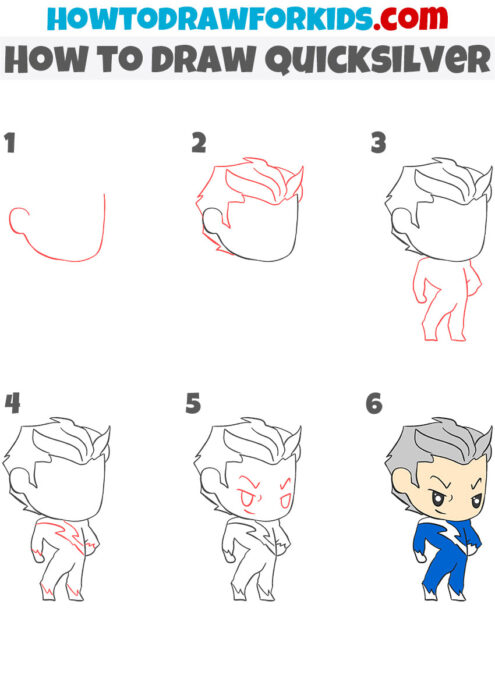 HOWTODRAWFORKIDS.com
HOW TO DRAW QUICKSILVER

1

2

3

4

5

6