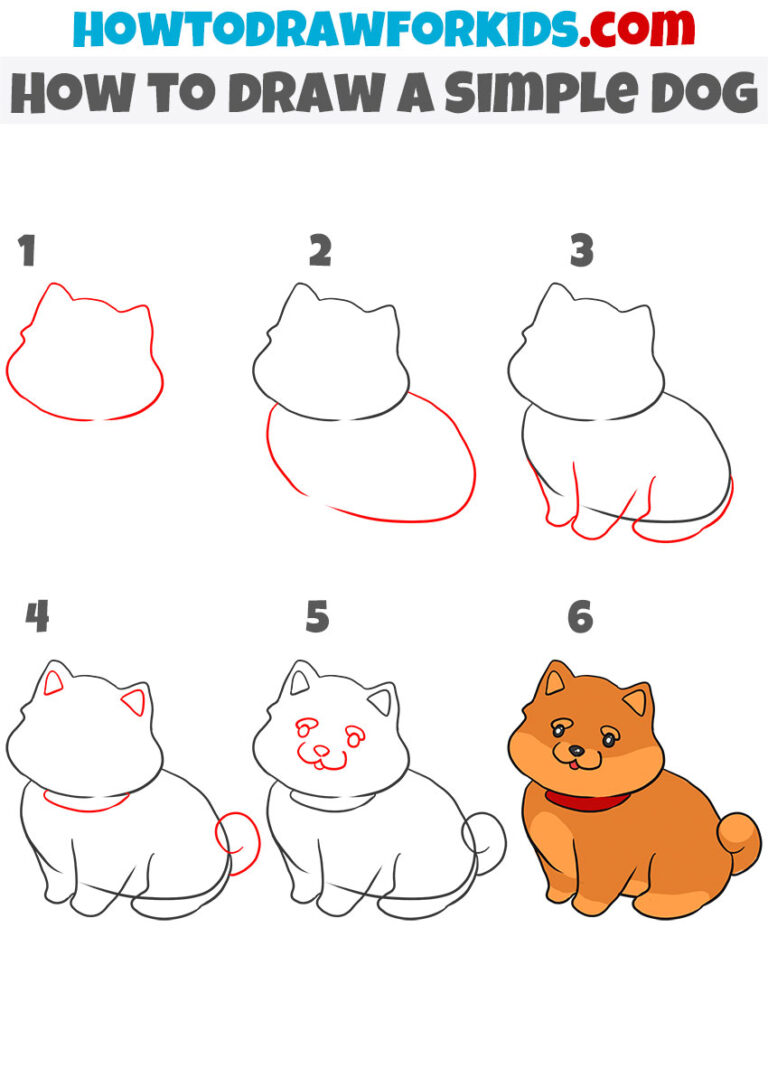 HOWTODRAWFORKIDS.com
HOW TO DRAW A SIMPLE DOG

1

2

3

4

5

6