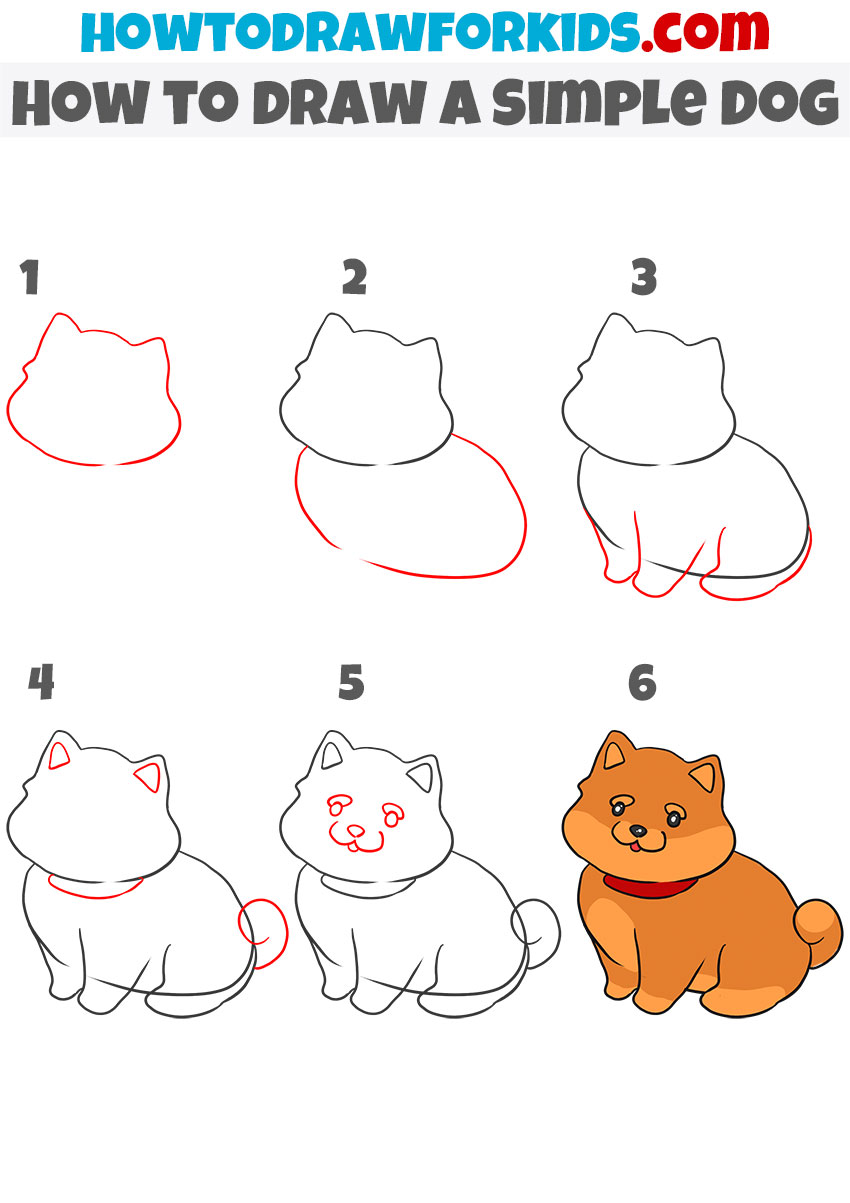 HOWTODRAWFORKIDS.com
HOW TO DRAW A SIMPLE DOG

1

2

3

4

5

6