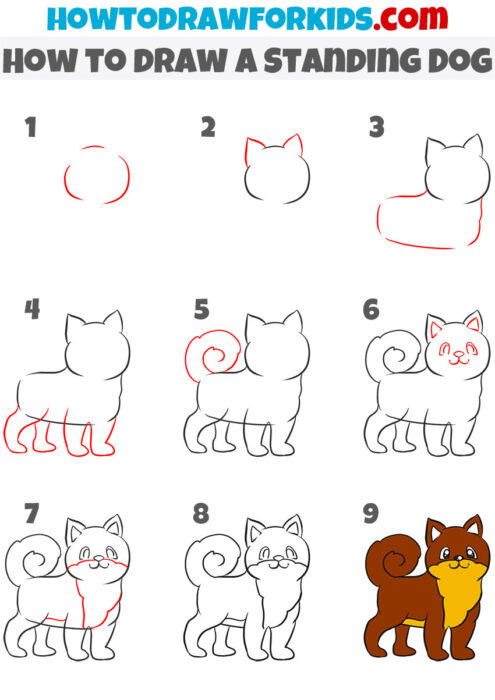 HOWTODRAWFORKIDS.com

HOW TO DRAW A STANDING DOG

1

2

3

4

5

6

7

8

9