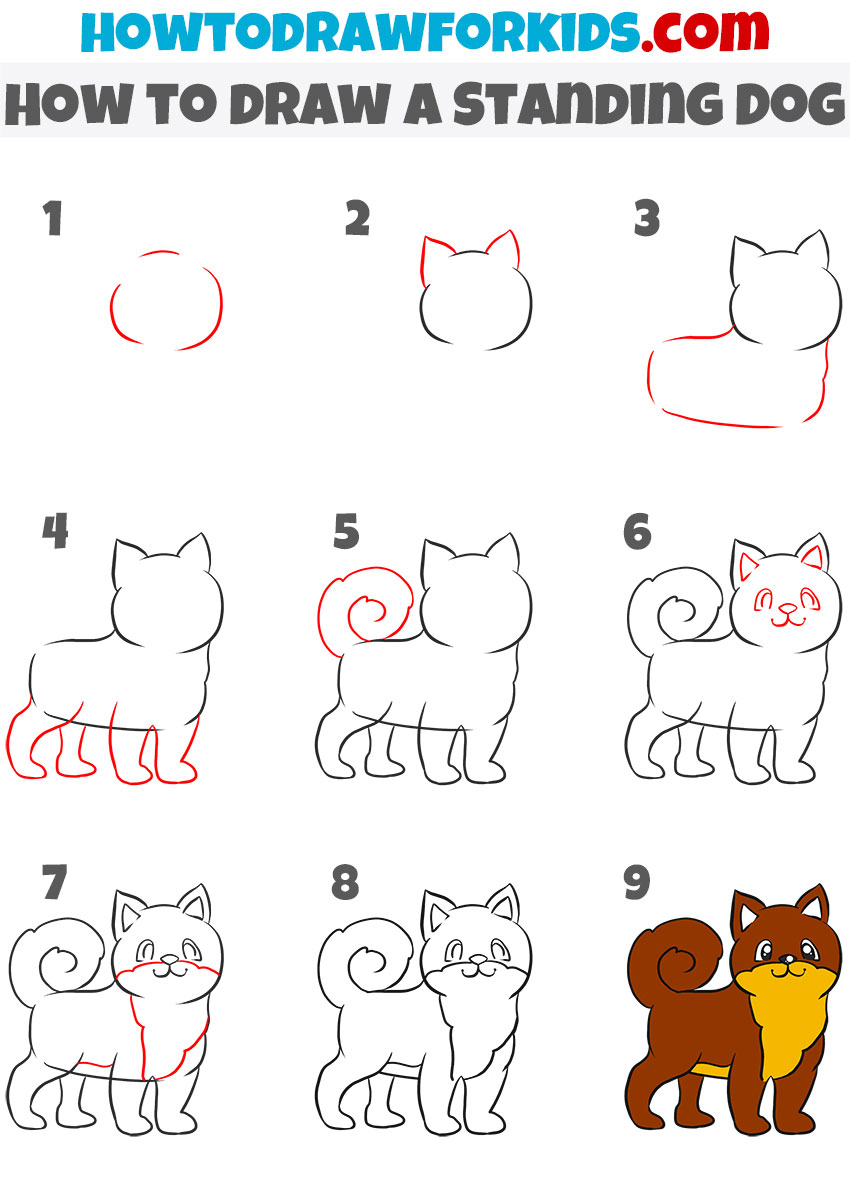 HOWTODRAWFORKIDS.com

HOW TO DRAW A STANDING DOG

1

2

3

4

5

6

7

8

9