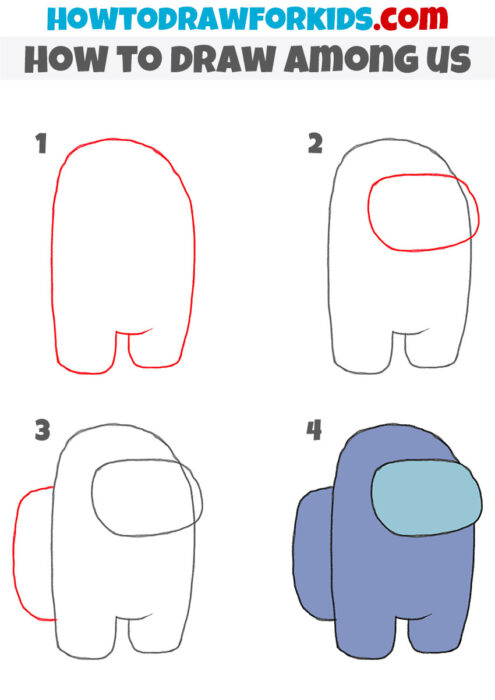 HOWTODRAWFORKIDS.com
HOW TO DRAW AMONG US

1

2

3

4