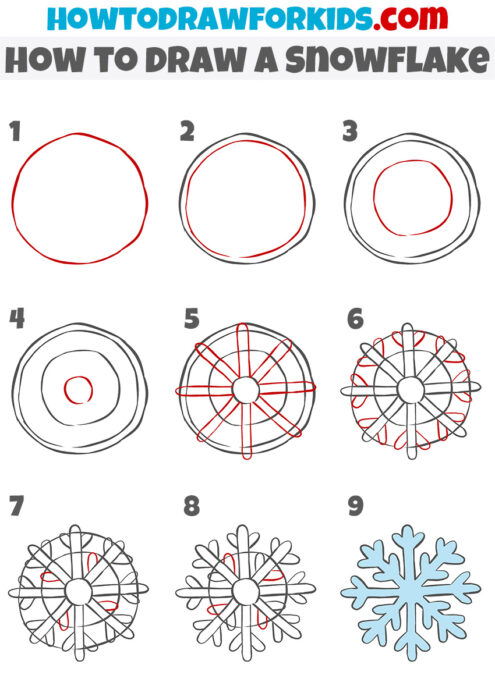 HOWTODRAWFORKIDS.com
HOW TO DRAW A SNOWFLAKE

1

2

3

4

5

6

7

8

9