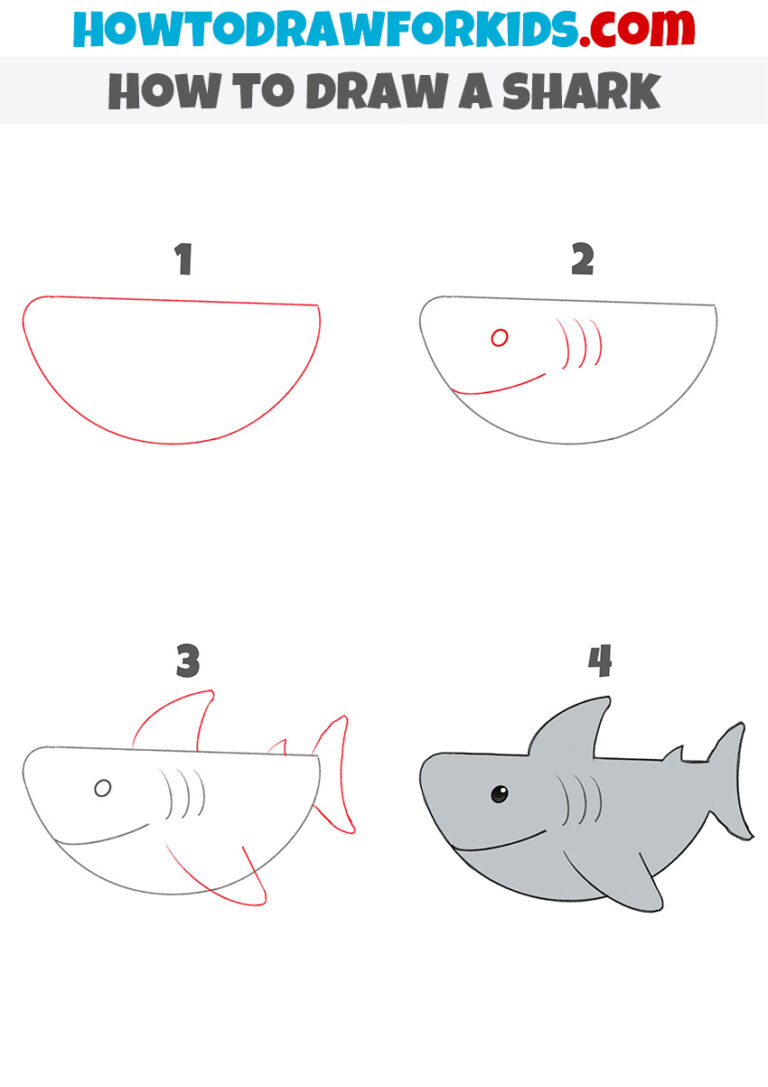 HOWTODRAWFORKIDS.com

HOW TO DRAW A SHARK

1

2

3

4