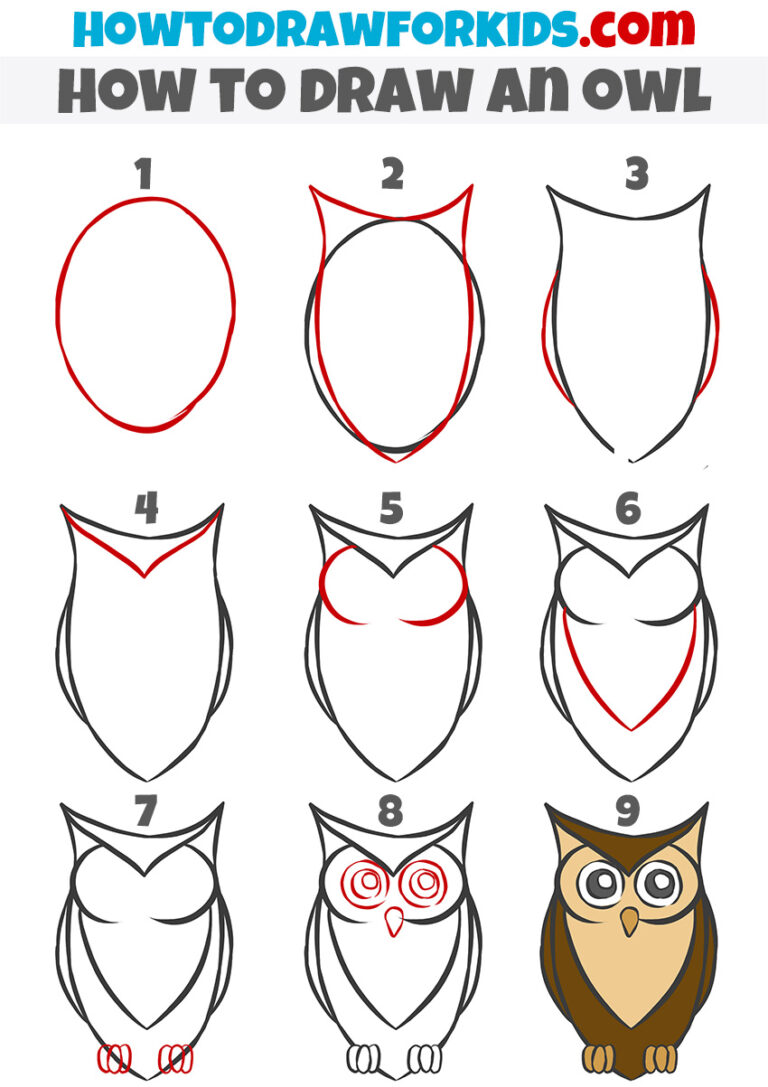 HOWTODRAWFORKIDS.com

HOW TO DRAW AN OWL

1

2

3

4

5

6

7

8

9