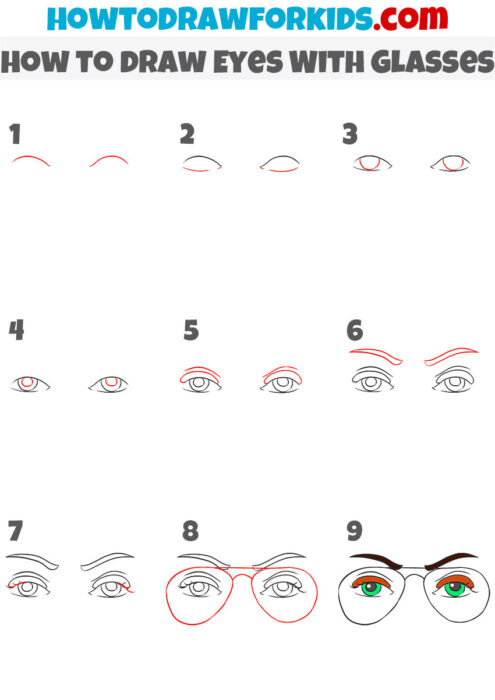 HOWTODRAWFORKIDS.com

HOW TO DRAW EYES WITH GLASSES

1

2

3

4

5

6

7

8

9