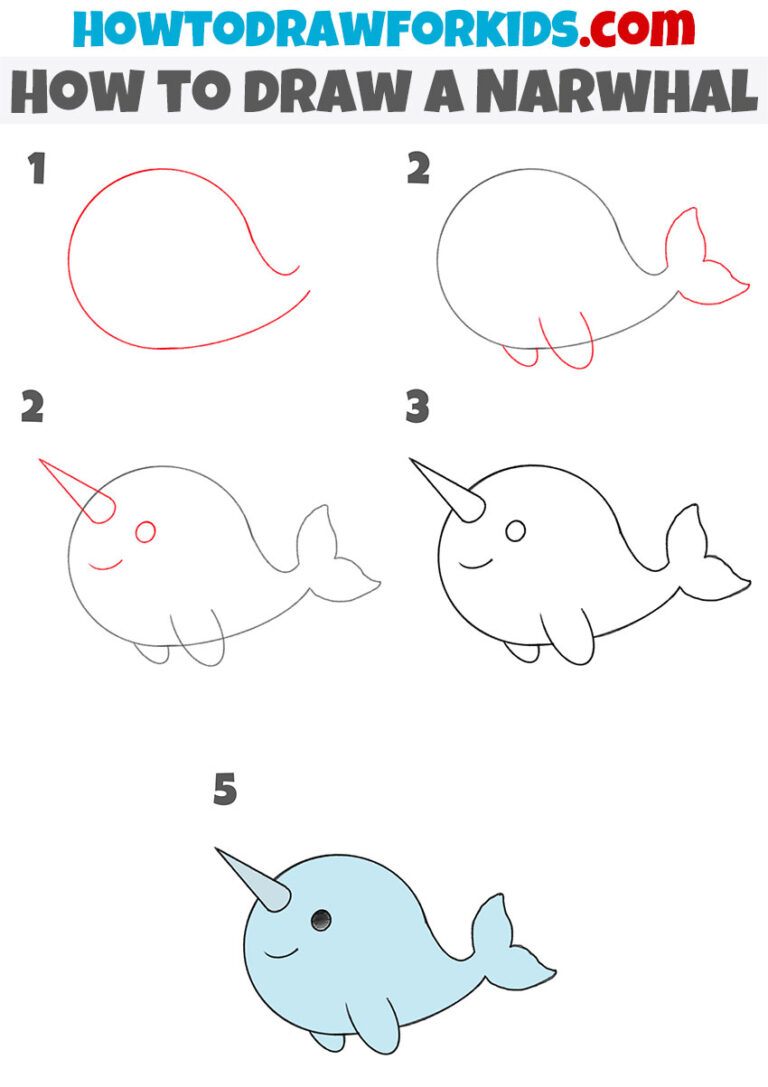 HOWTODRAWFORKIDS.com
HOW TO DRAW A NARWHAL

1

2

2

3

5