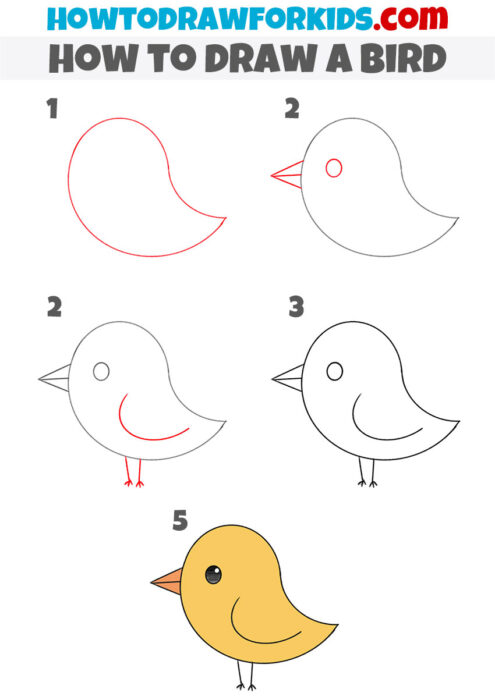 HOWTODRAWFORKIDS.com
HOW TO DRAW A BIRD

1

2

2

3

5