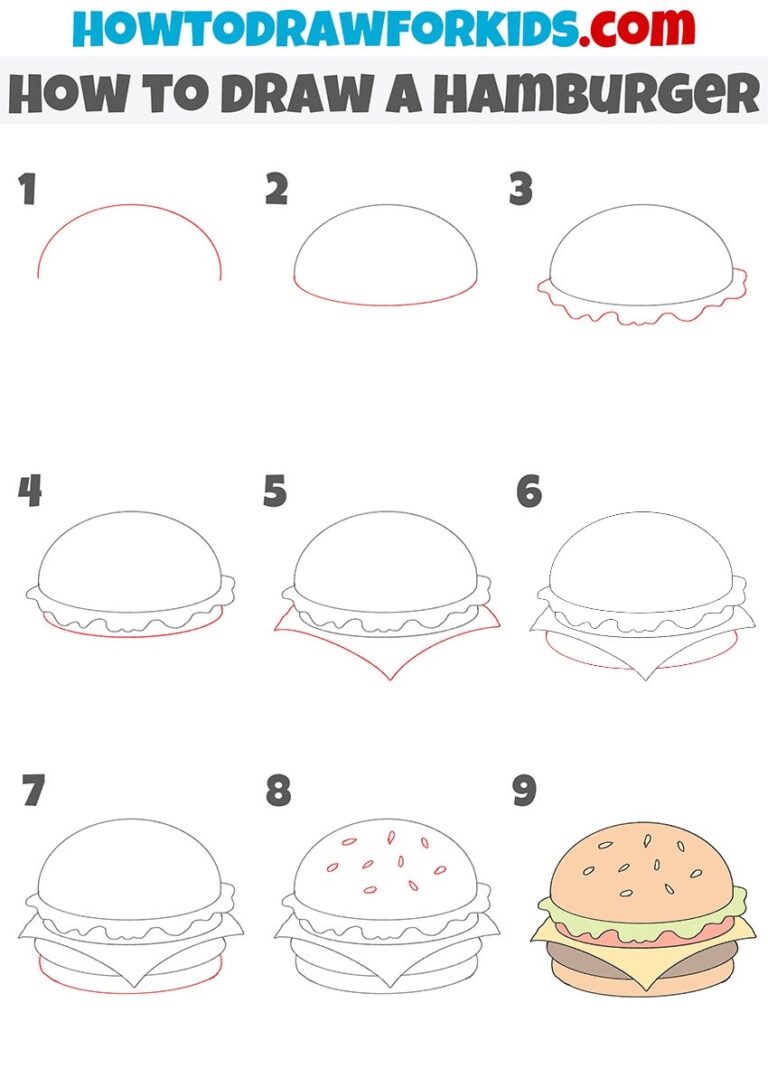 HOWTODRAWFORKIDS.com
HOW TO DRAW A HAMBURGER

1
2
3
4
5
6
7
8
9