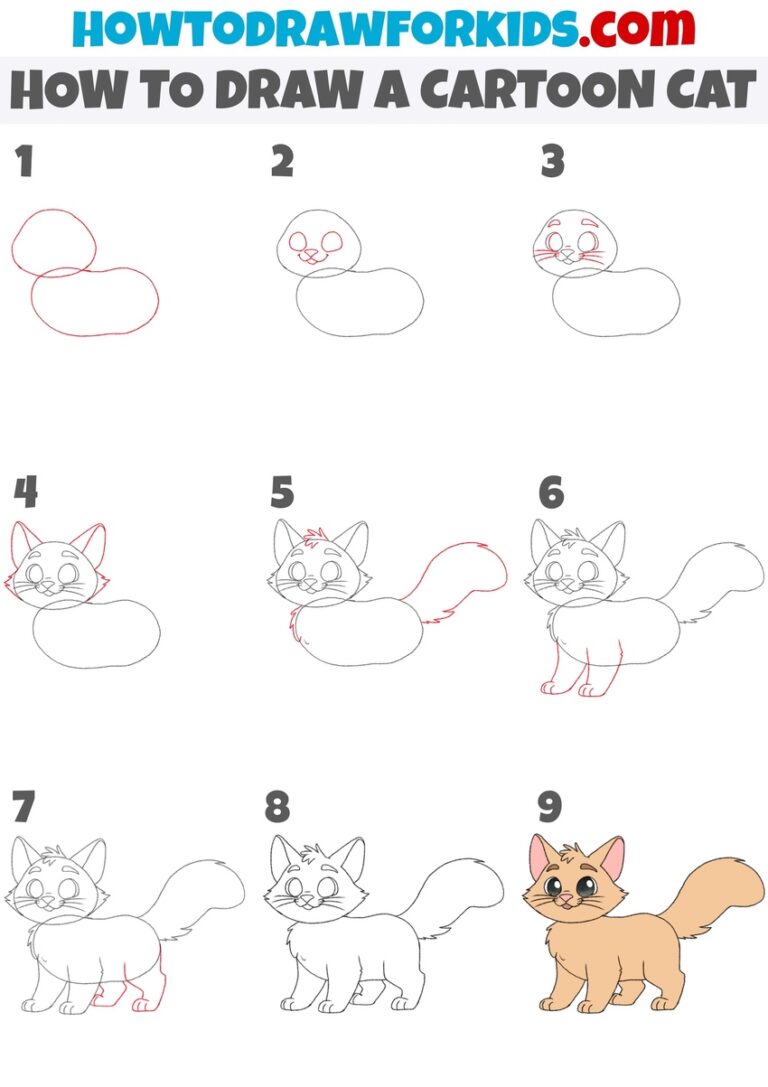 HOWTODRAWFORKIDS.com

HOW TO DRAW A CARTOON CAT

1

2

3

4

5

6

7

8

9