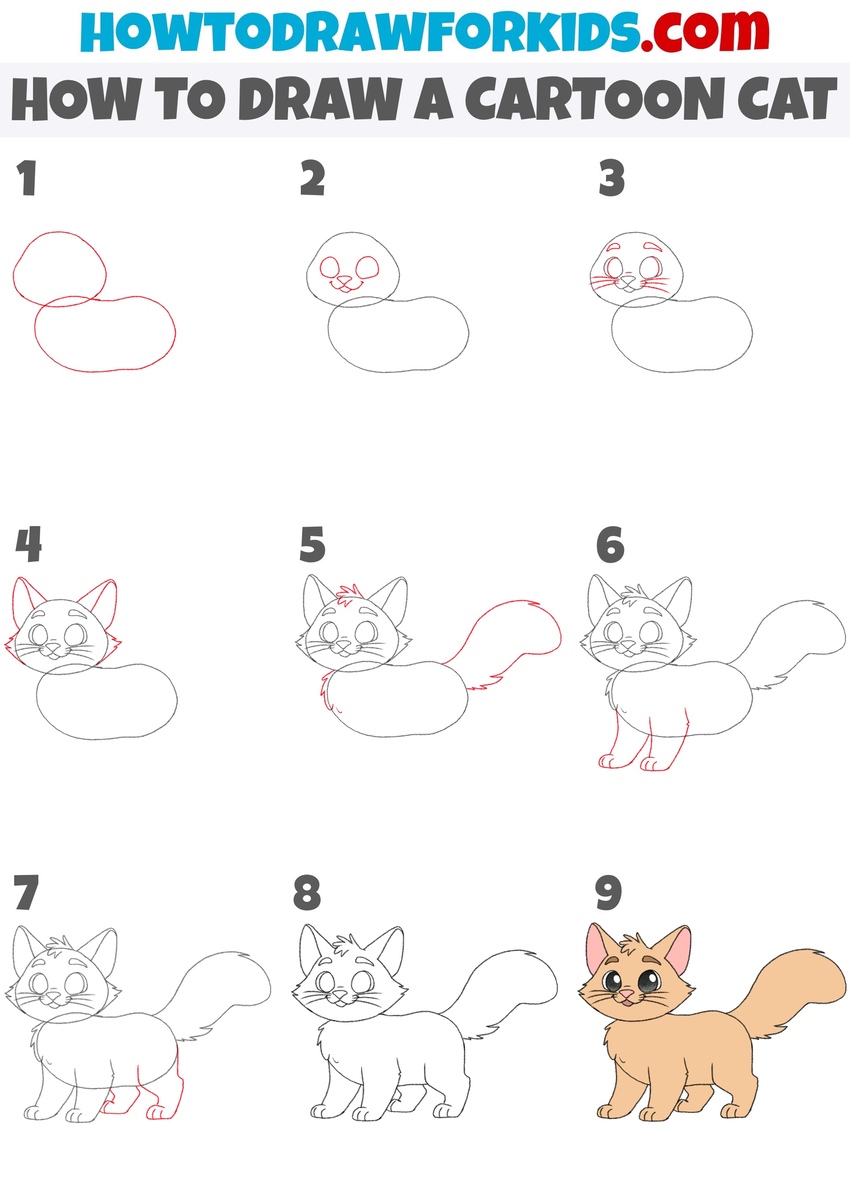 HOWTODRAWFORKIDS.com
HOW TO DRAW A CARTOON CAT

1

2

3

4

5

6

7

8

9