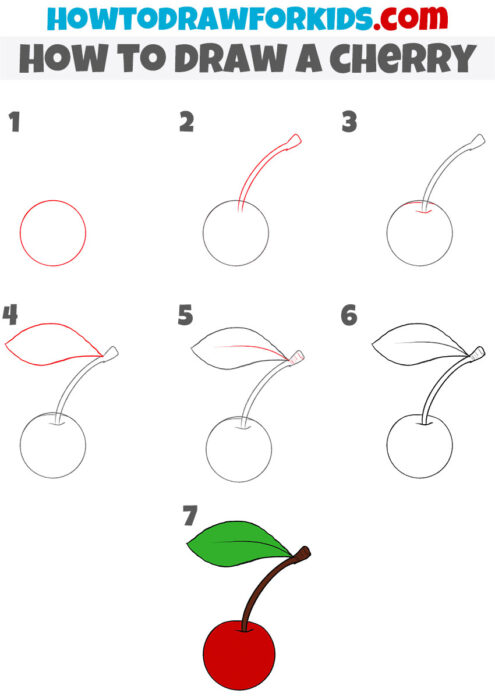 HOWTODRAWFORKIDS.com
HOW TO DRAW A CHERRY

1

2

3

4

5

6

7