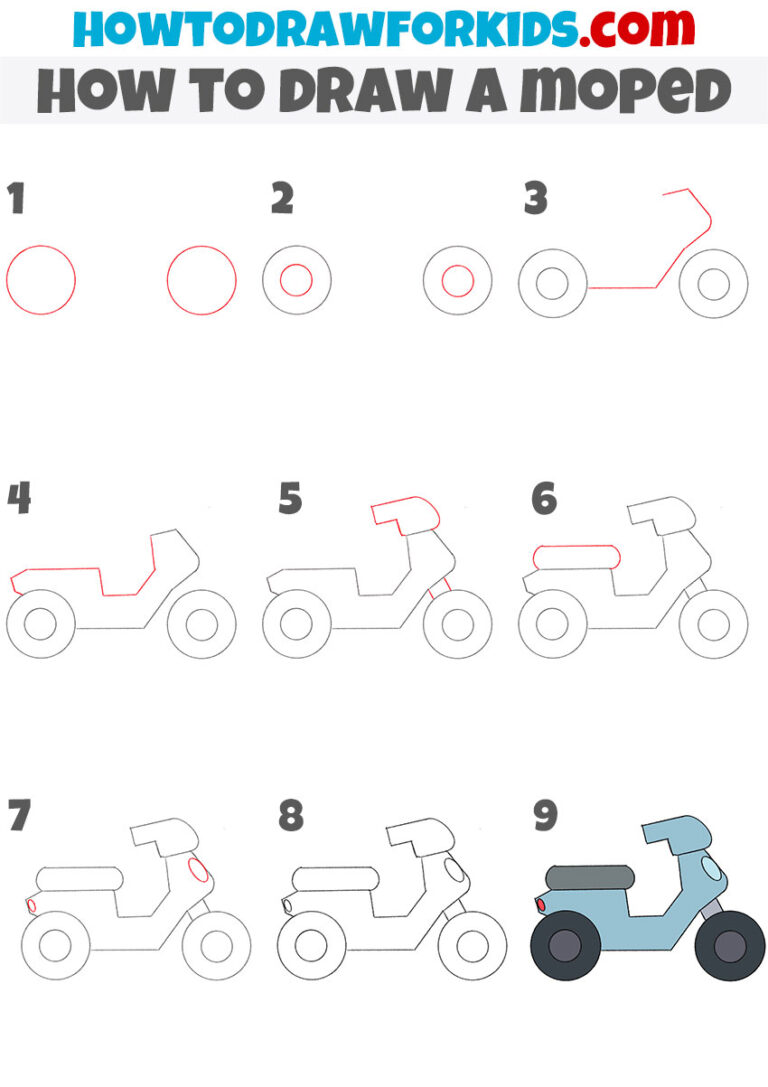 HOWTODRAWFORKIDS.com
HOW TO DRAW A MOPED

1
2
3
4
5
6
7
8
9