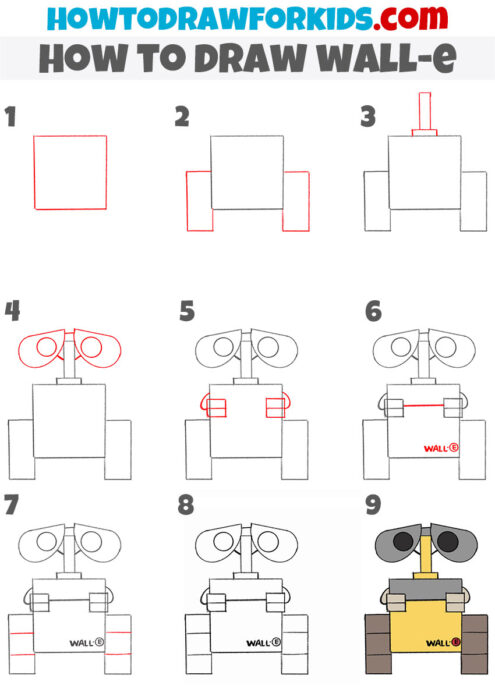 HOWTODRAWFORKIDS.com

HOW TO DRAW WALL-e

1

2

3

4

5

6

WALL·E

7

WALL·E

8

WALL·E

9

WALL·E