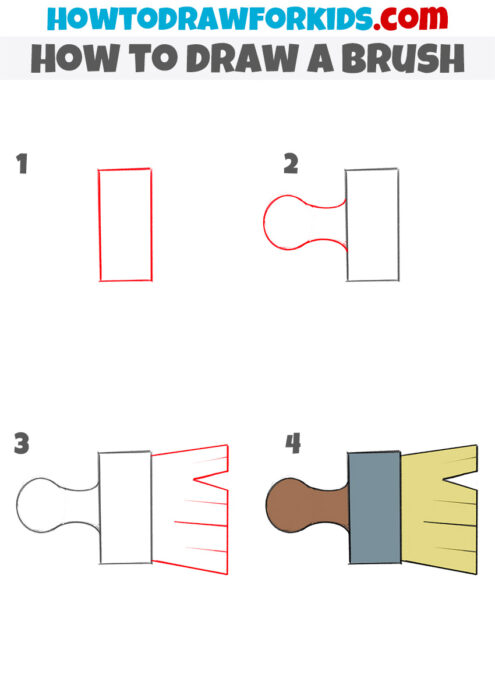 HOWTODRAWFORKIDS.com
HOW TO DRAW A BRUSH

1

2

3

4