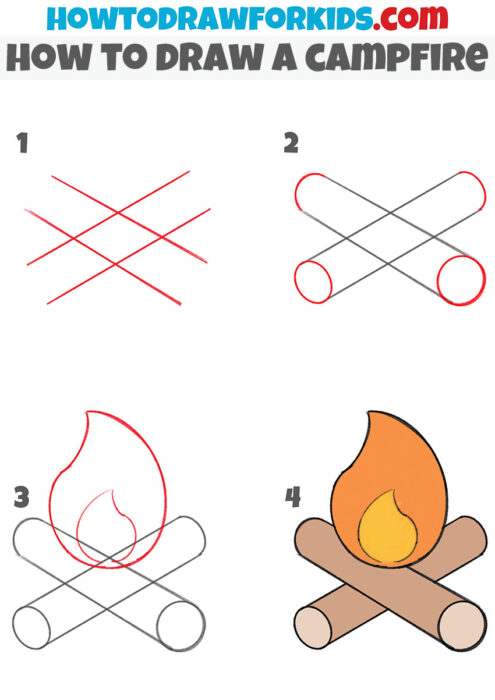 HOWTODRAWFORKIDS.com
HOW TO DRAW A CAMPFIRE

1

2

3

4