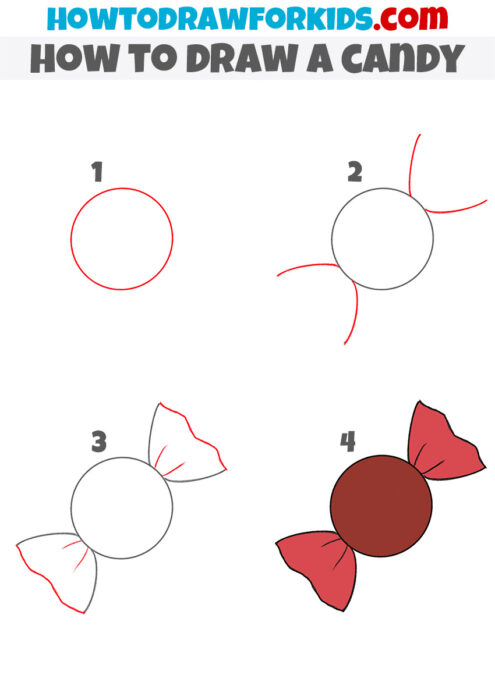 HOWTODRAWFORKIDS.com
HOW TO DRAW A CANDY

1

2

3

4