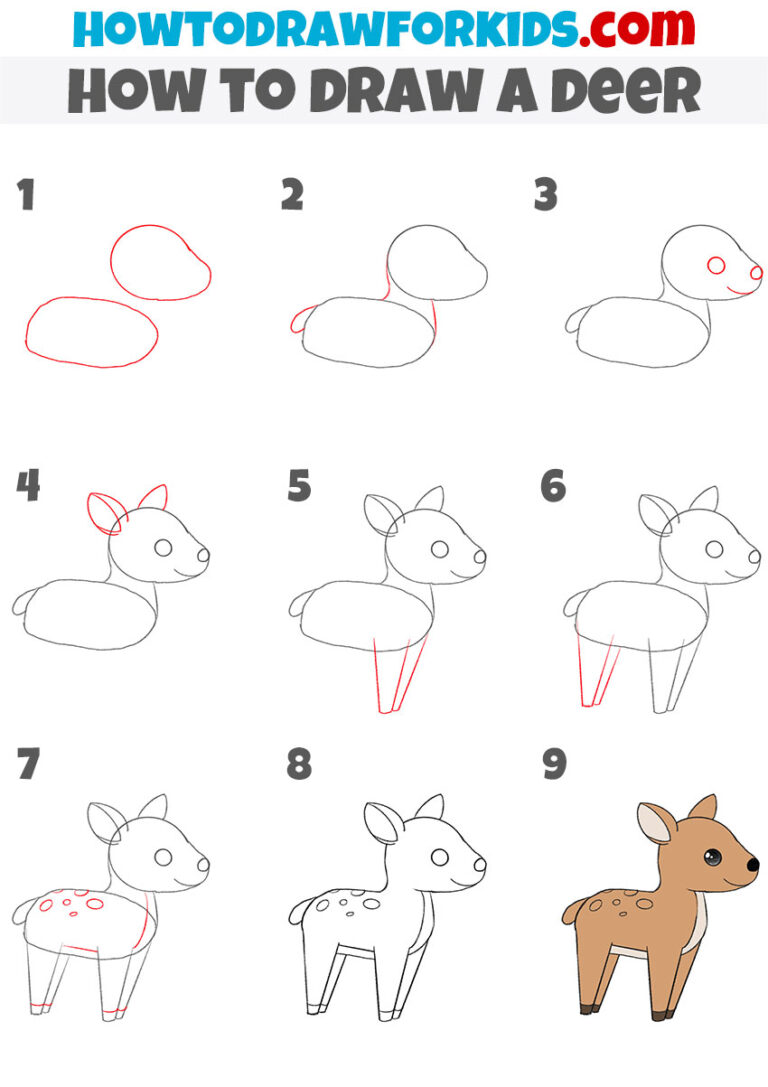 HOWTODRAWFORKIDS.com

HOW TO DRAW A DEER

1

2

3

4

5

6

7

8

9