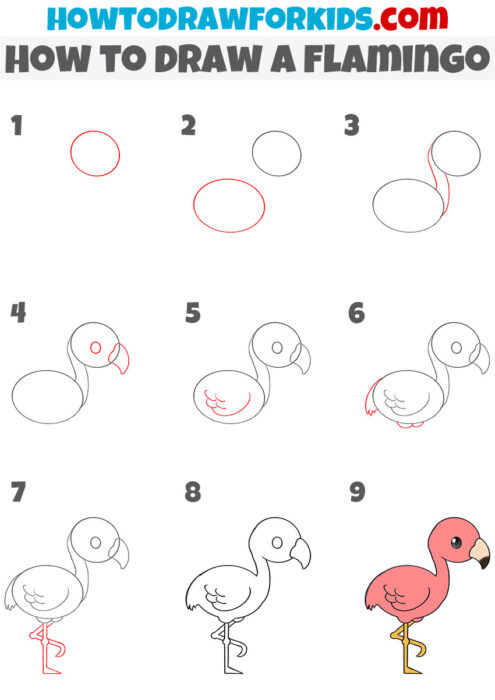 HOWTODRAWFORKIDS.com

HOW TO DRAW A FLAMINGO

1

2

3

4

5

6

7

8

9