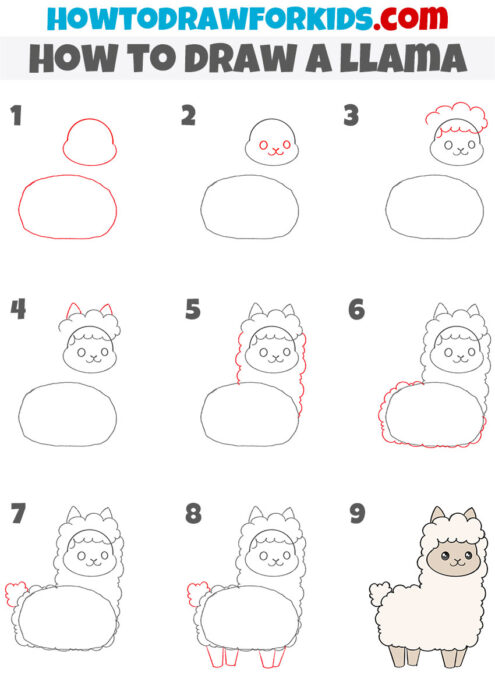 HOWTODRAWFORKIDS.com
HOW TO DRAW A LLAMA

1

2

3

4

5

6

7

8

9