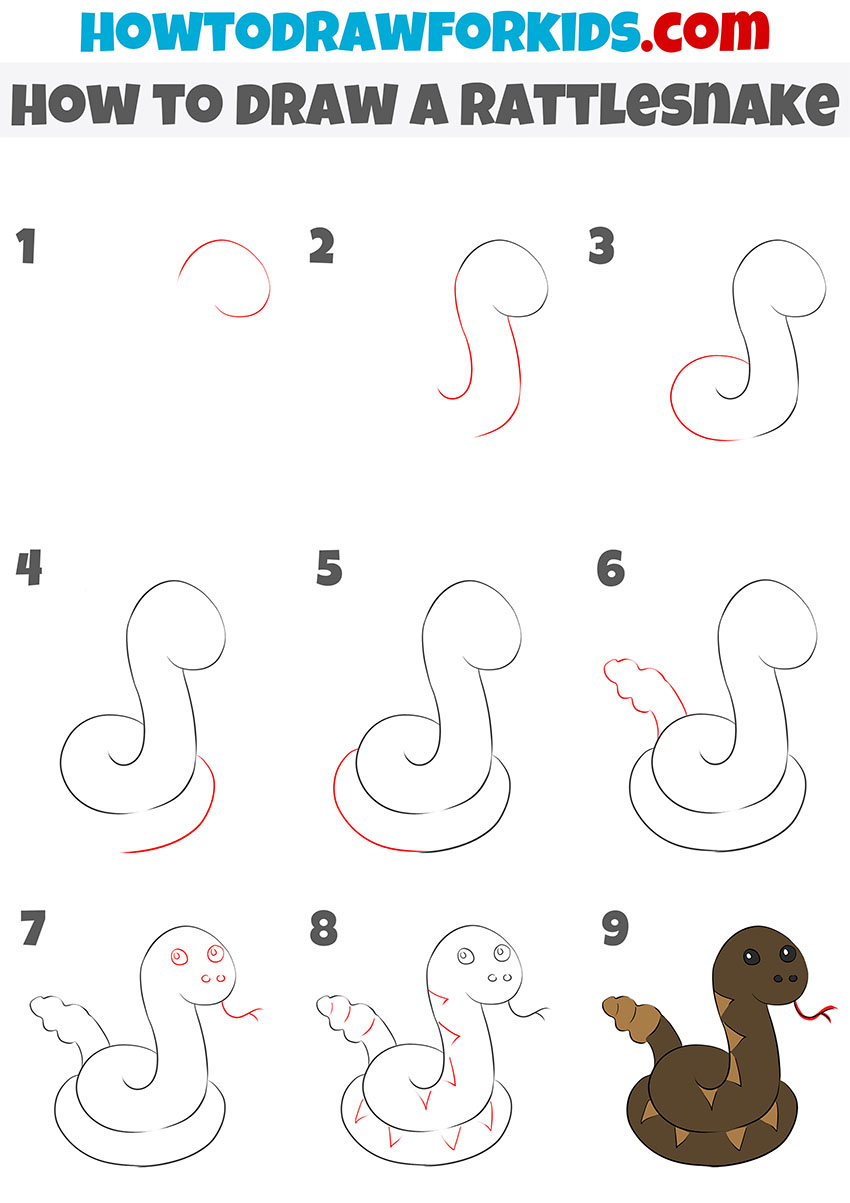 HOWTODRAWFORKIDS.com

HOW TO DRAW A RATTLESNAKE

1

2

3

4

5

6

7

8

9