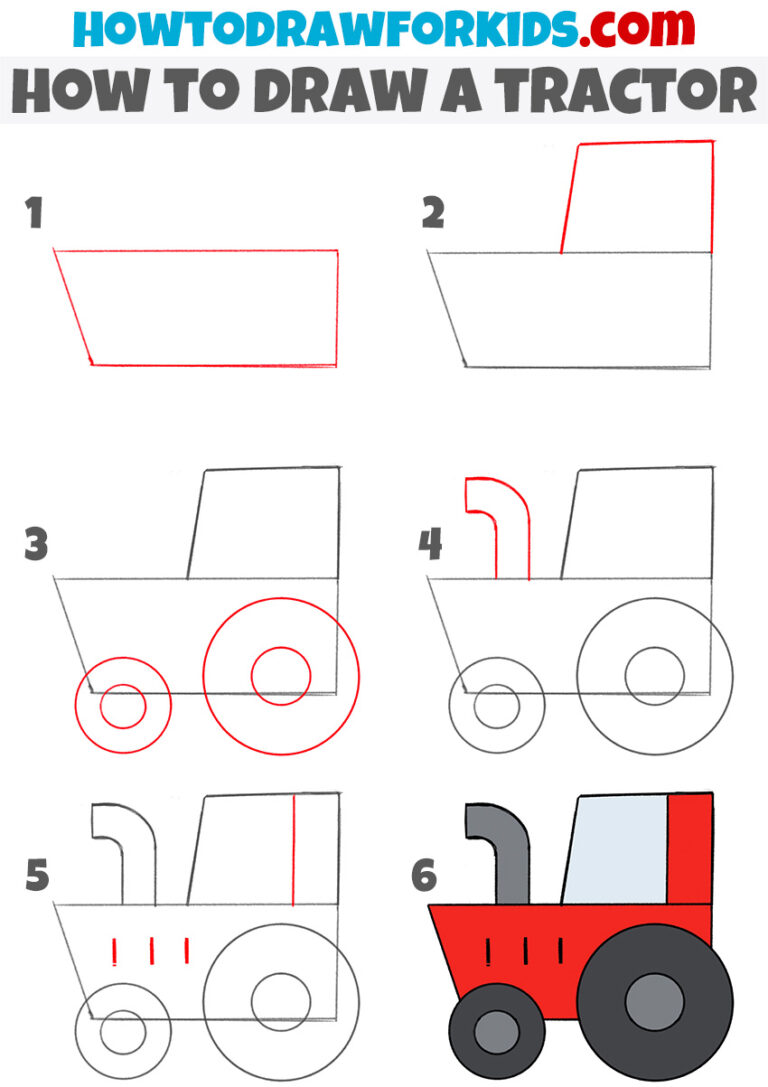 HOWTODRAWFORKIDS.com

HOW TO DRAW A TRACTOR

1

2

3

4

5

6