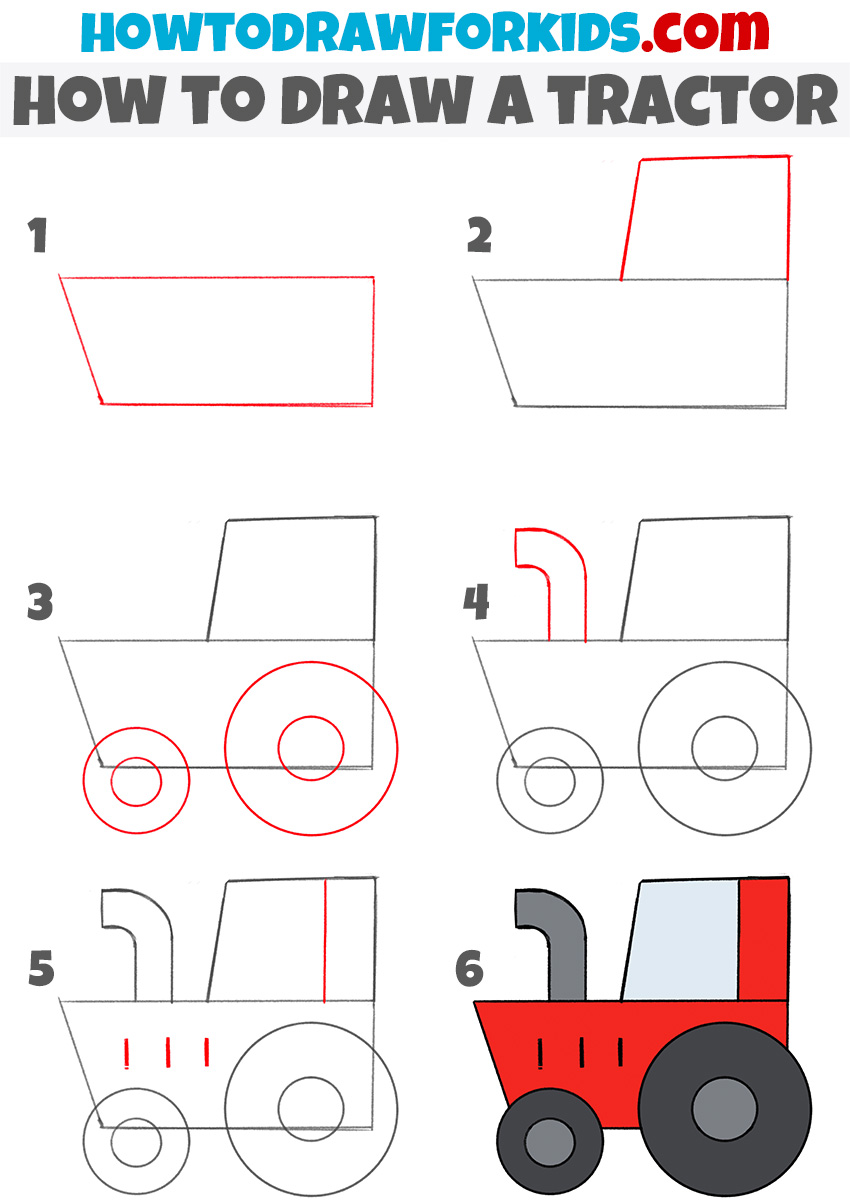 HOWTODRAWFORKIDS.com
HOW TO DRAW A TRACTOR

1

2

3

4

5

6