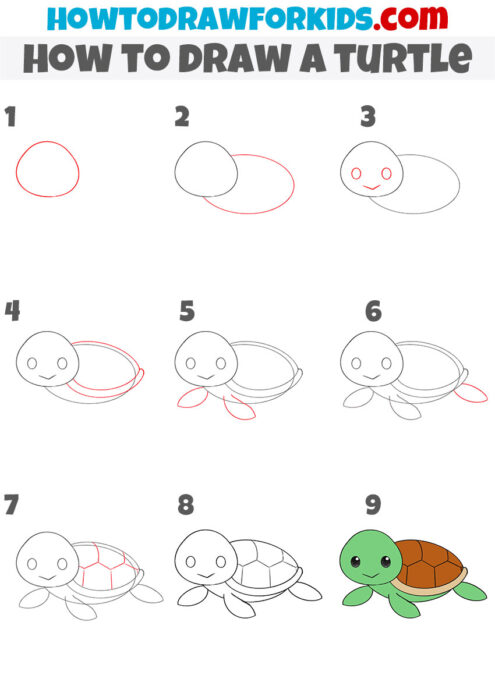 HOWTODRAWFORKIDS.com
HOW TO DRAW A TURTLE

1

2

3

4

5

6

7

8

9