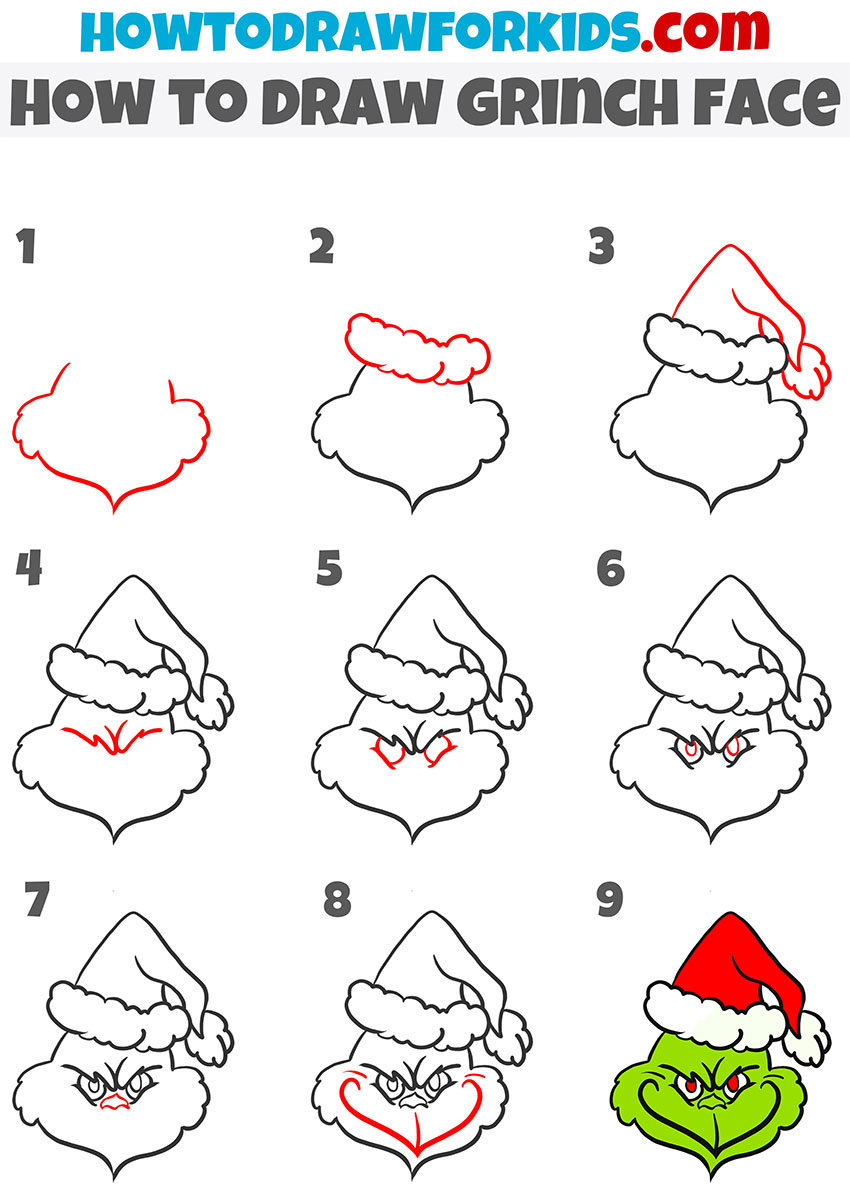 HOWTODRAWFORKIDS.com
HOW TO DRAW GRINCH FACE

1

2

3

4

5

6

7

8

9