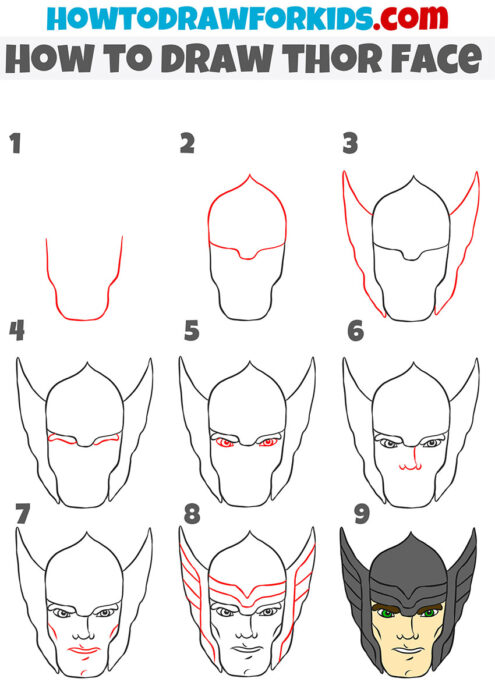 HOWTODRAWFORKIDS.com

HOW TO DRAW THOR FACE

1

2

3

4

5

6

7

8

9