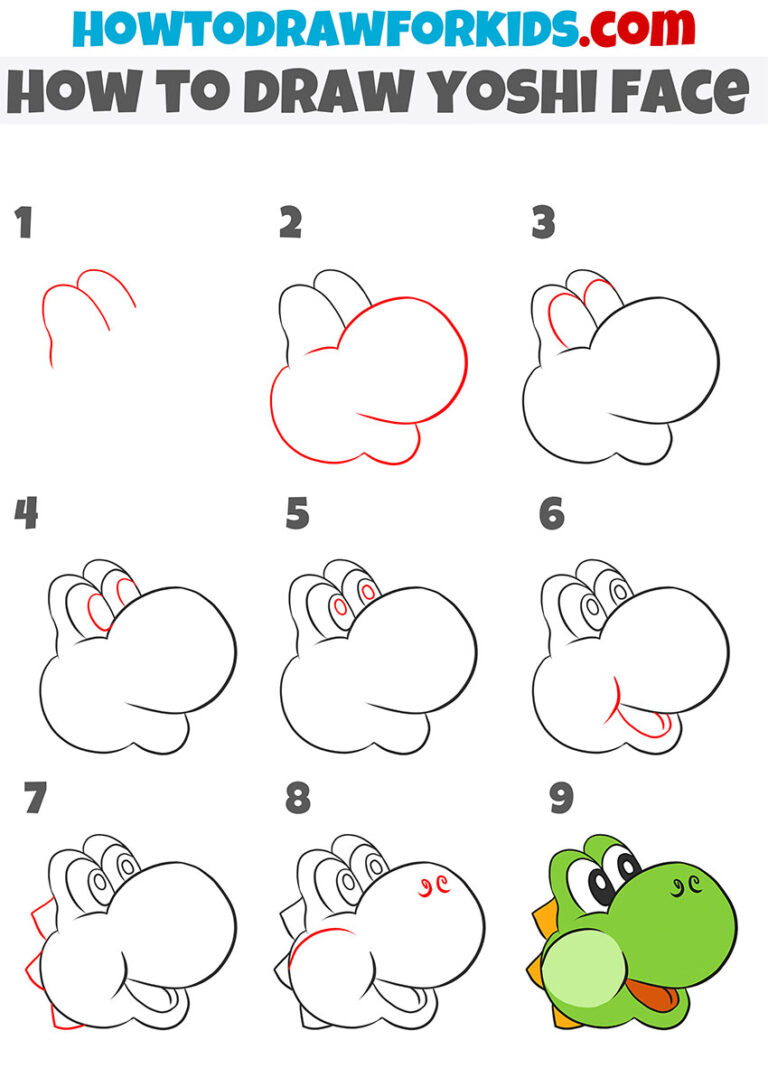 HOWTODRAWFORKIDS.com

HOW TO DRAW YOSHI FACE

1

2

3

4

5

6

7

8

9