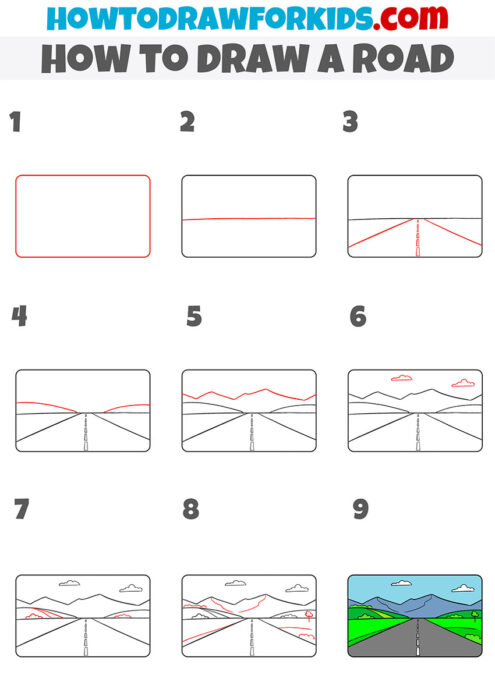 HOWTODRAWFORKIDS.com

HOW TO DRAW A ROAD

1

2

3

4

5

6

7

8

9