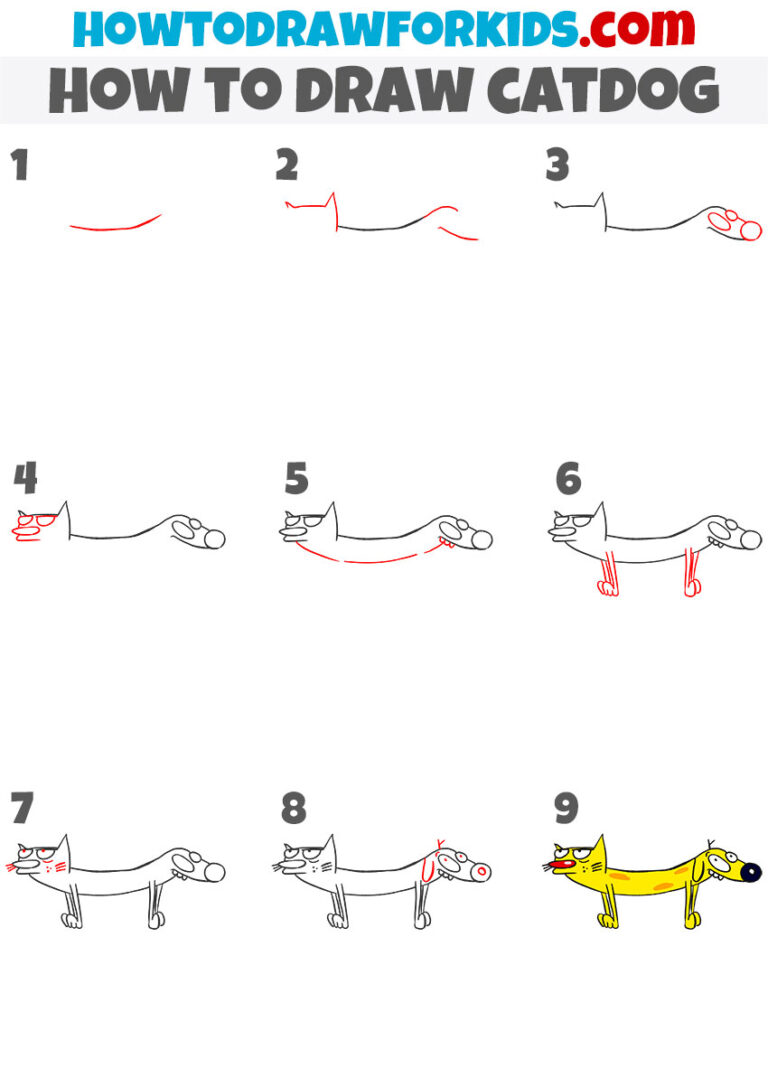 HOWTODRAWFORKIDS.com
HOW TO DRAW CATDOG

1
2
3
4
5
6
7
8
9