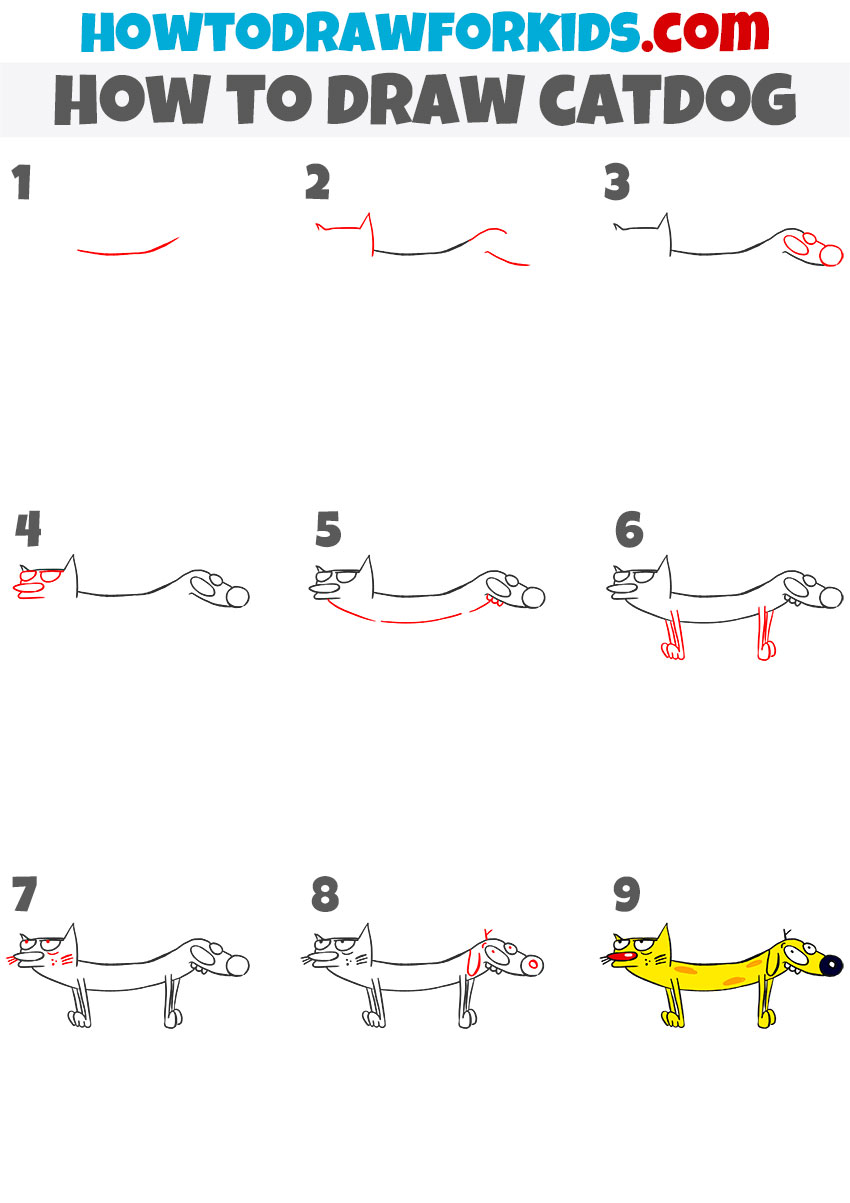 HOWTODRAWFORKIDS.com

HOW TO DRAW CATDOG

1

2

3

4

5

6

7

8

9