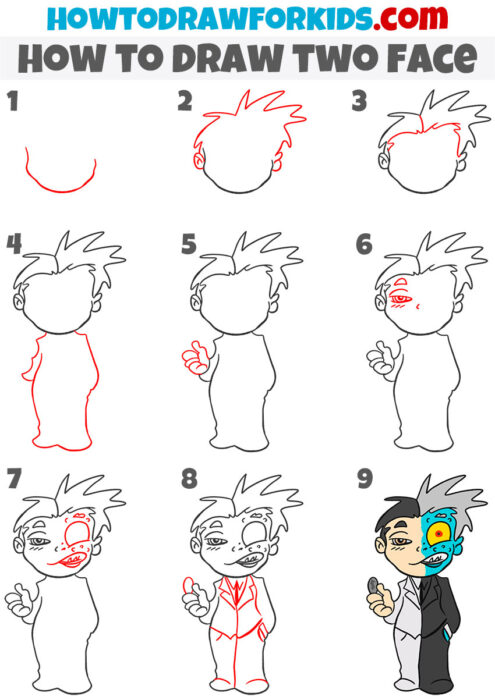 HOWTODRAWFORKIDS.com
HOW TO DRAW TWO FACE

1

2

3

4

5

6

7

8

9