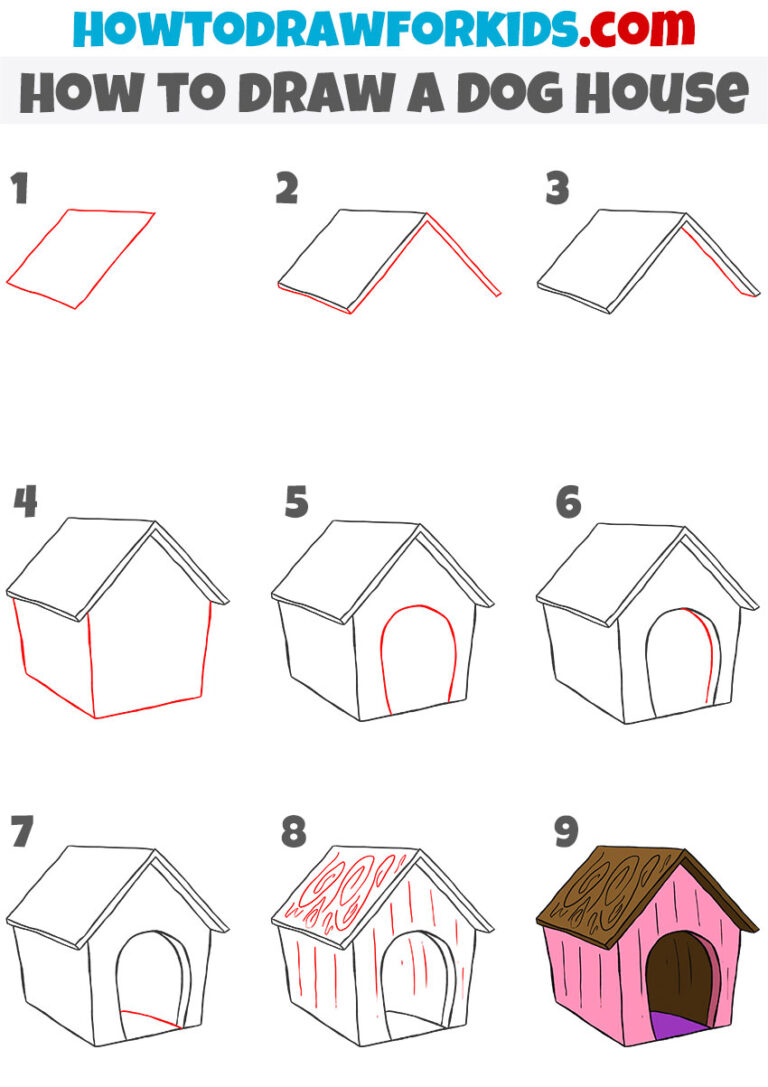 HOWTODRAWFORKIDS.com
HOW TO DRAW A DOG HOUSE

1
2
3
4
5
6
7
8
9