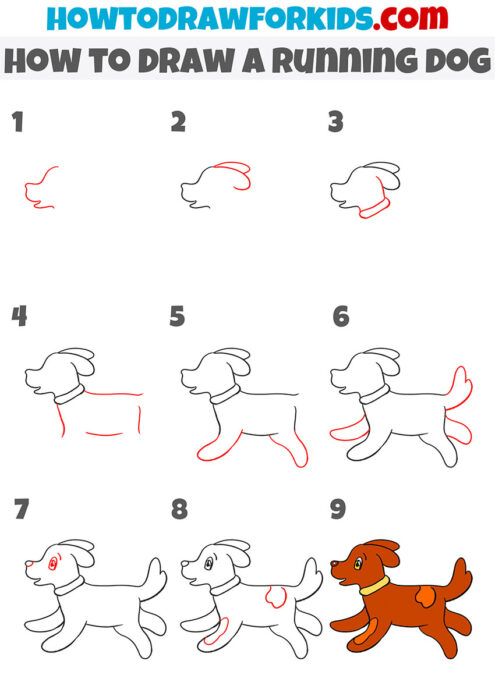 HOWTODRAWFORKIDS.com
HOW TO DRAW A RUNNING DOG

1

2

3

4

5

6

7

8

9