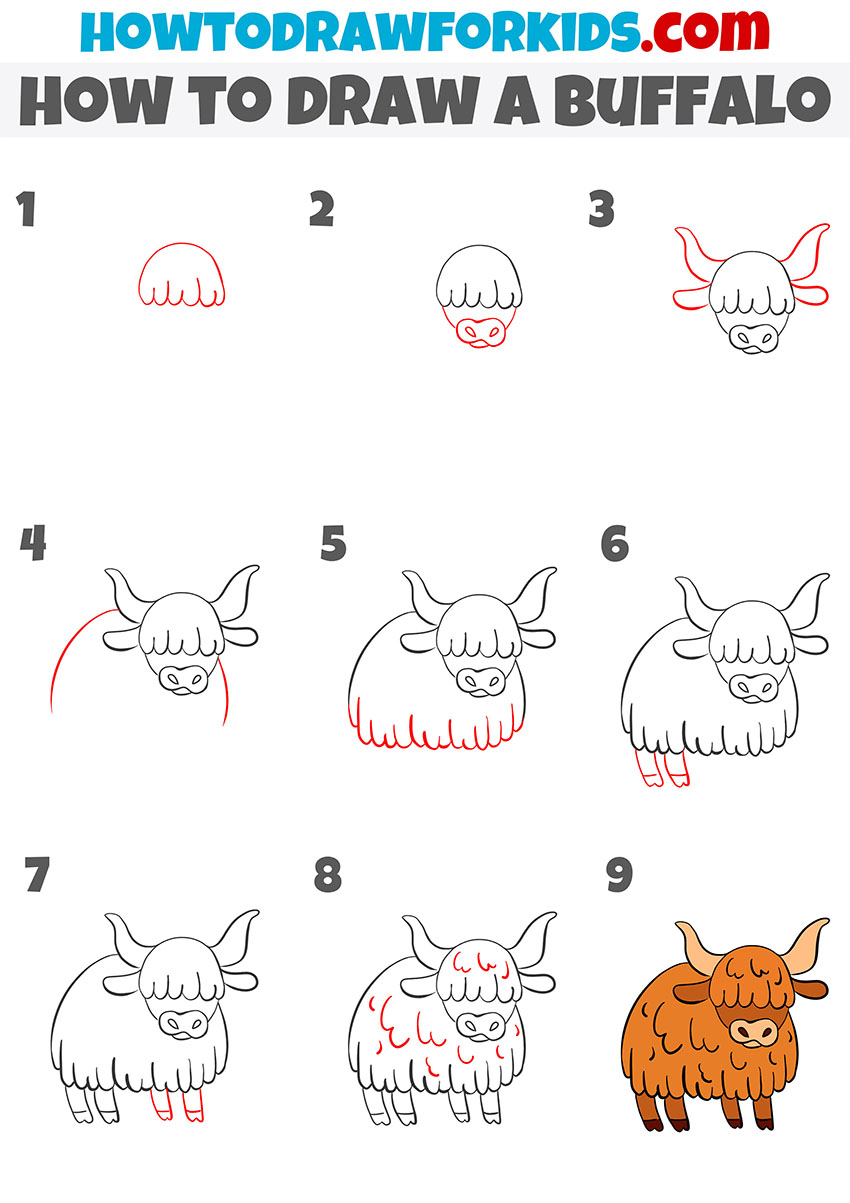 HOWTODRAWFORKIDS.com
HOW TO DRAW A BUFFALO

1

2

3

4

5

6

7

8

9