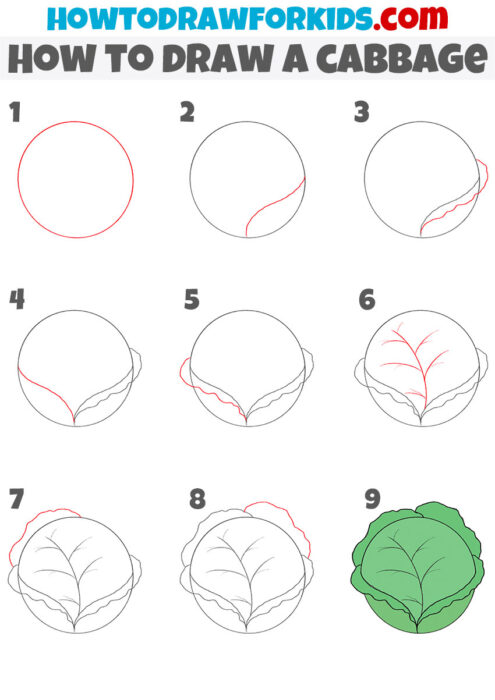 HOWTODRAWFORKIDS.com
HOW TO DRAW A CABBAGE

1

2

3

4

5

6

7

8

9