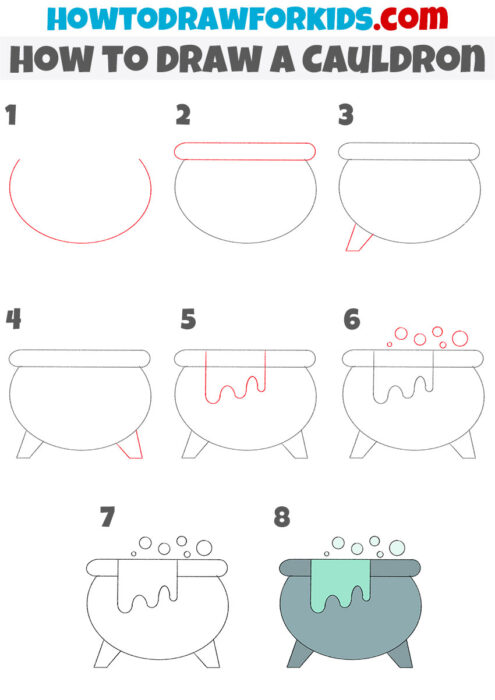 HOWTODRAWFORKIDS.com
HOW TO DRAW A CAULDRON

1

2

3

4

5

6

7

8