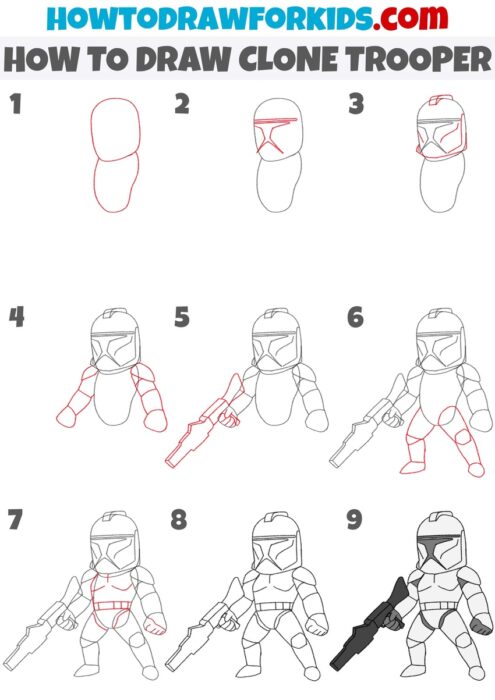 HOWTODRAWFORKIDS.com
HOW TO DRAW CLONE TROOPER

1

2

3

4

5

6

7

8

9