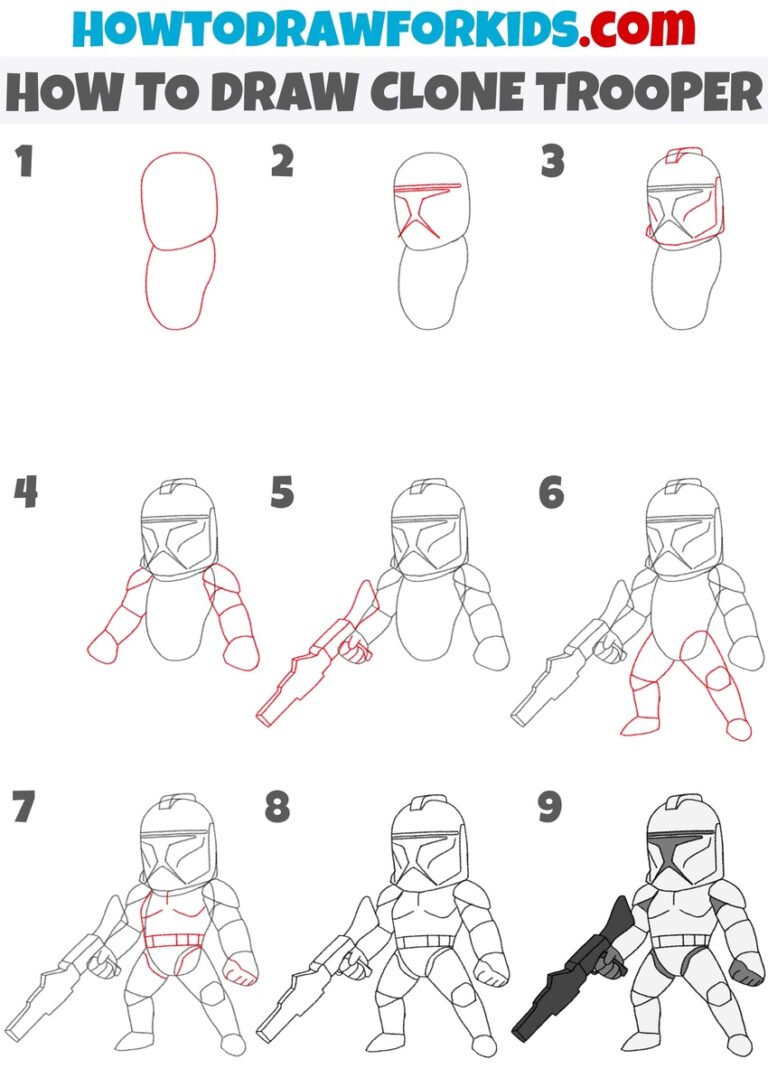 HOWTODRAWFORKIDS.com

HOW TO DRAW CLONE TROOPER

1

2

3

4

5

6

7

8

9